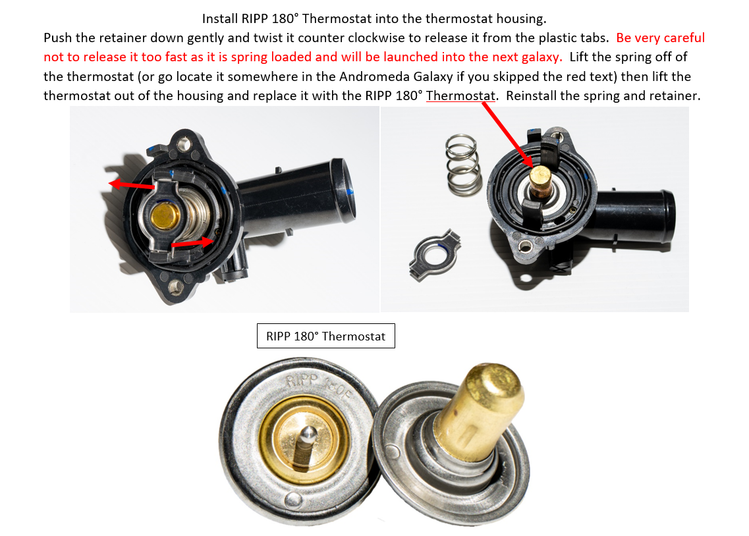 Install RIPP 180° Thermostat into the thermostat housing.

Push the retainer down gently and twist it counter clockwise to release it from the plastic tabs. Be very careful not to release it too fast as it is spring loaded and will be launched into the next galaxy. Lift the spring off of the thermostat (or go locate it somewhere in the Andromeda Galaxy if you skipped the red text) then lift the thermostat out of the housing and replace it with the RIPP 180° Thermostat. Reinstall the spring and retainer.

RIPP 180° Thermostat

RIPP 180F